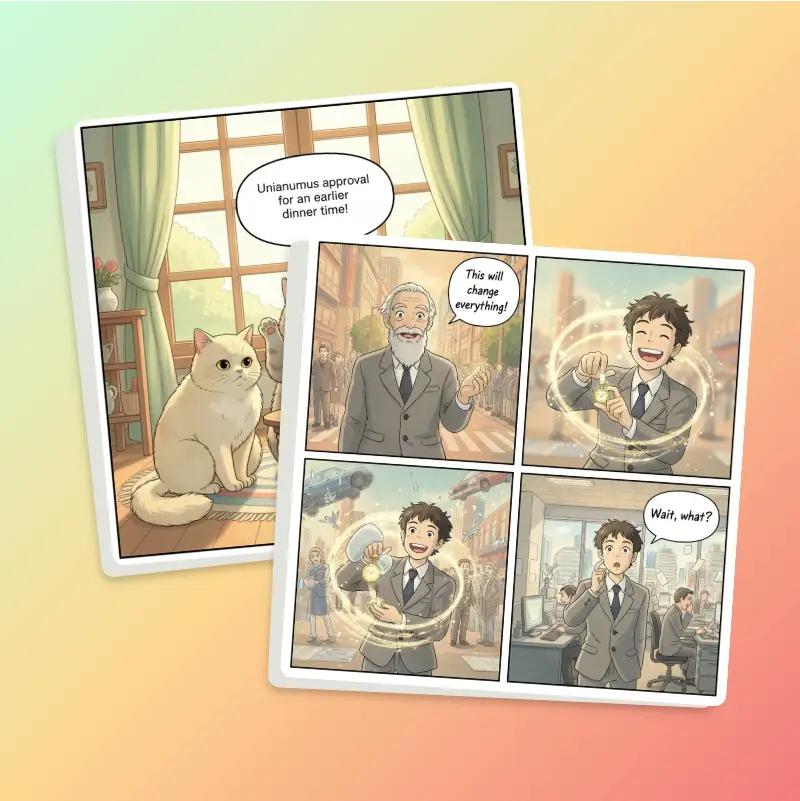 Unianumus approval for an earlier dinner time!

This will change everything!

Wait, what?